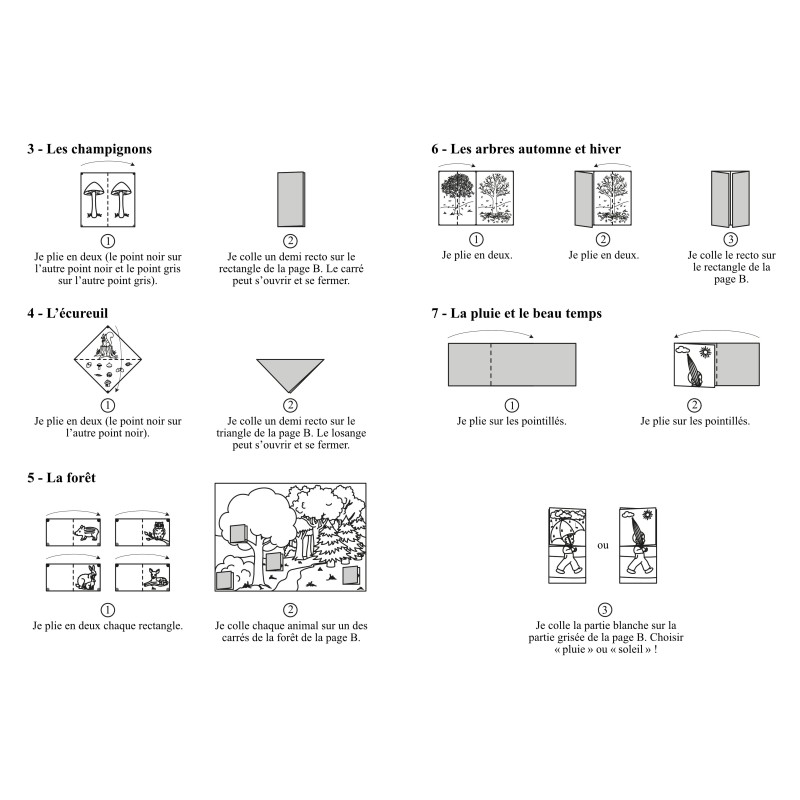 3 - Les champignons

①
Je plie en deux (le point noir sur l'autre point noir et le point gris sur l'autre point gris).

②
Je colle un demi recto sur le rectangle de la page B. Le carré peut s'ouvrir et se fermer.

4 - L'écureuil

①
Je plie en deux (le point noir sur l'autre point noir).

②
Je colle un demi recto sur le triangle de la page B. Le losange peut s'ouvrir et se fermer.

5 - La forêt

①
Je plie en deux chaque rectangle.

②
Je colle chaque animal sur un des carrés de la forêt de la page B.

6 - Les arbres automne et hiver

①
Je plie en deux.

②
Je plie en deux.

③
Je colle le recto sur le rectangle de la page B.

7 - La pluie et le beau temps

①
Je plie sur les pointillés.

②
Je plie sur les pointillés.

ou

③
Je colle la partie blanche sur la partie grisée de la page B. Choisir « pluie » ou « soleil » !