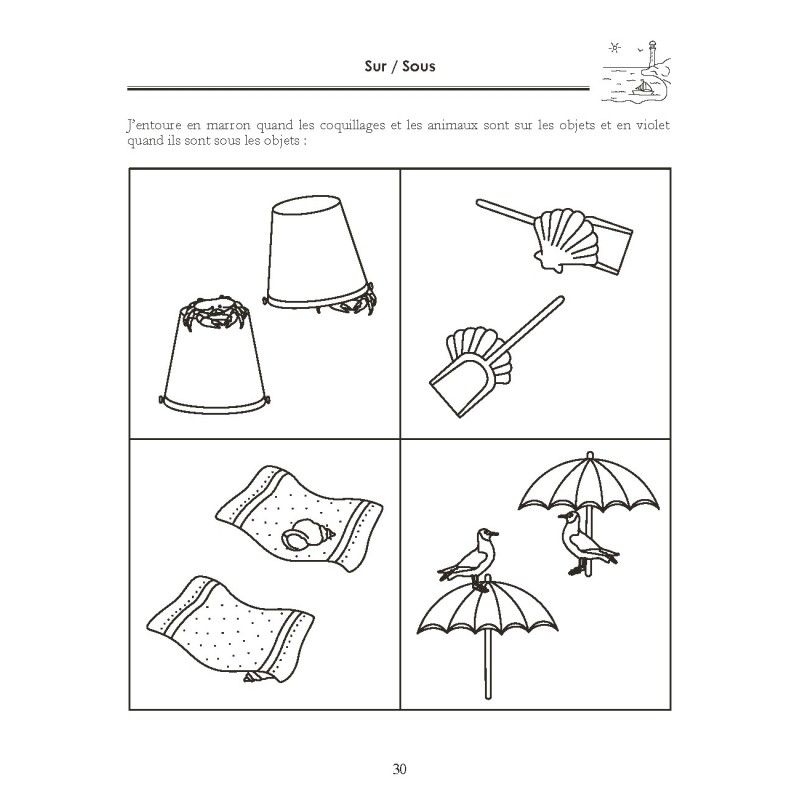 Sur / Sous

J'entoure en marron quand les coquillages et les animaux sont sur les objets et en violet quand ils sont sous les objets :

30