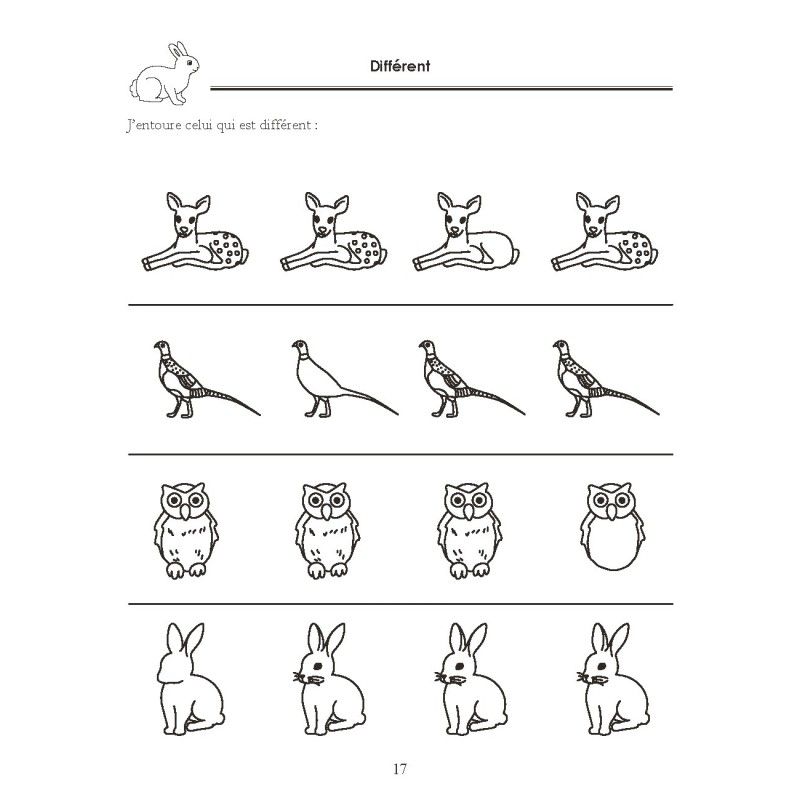 Différent

J'entoure celui qui est différent :

17