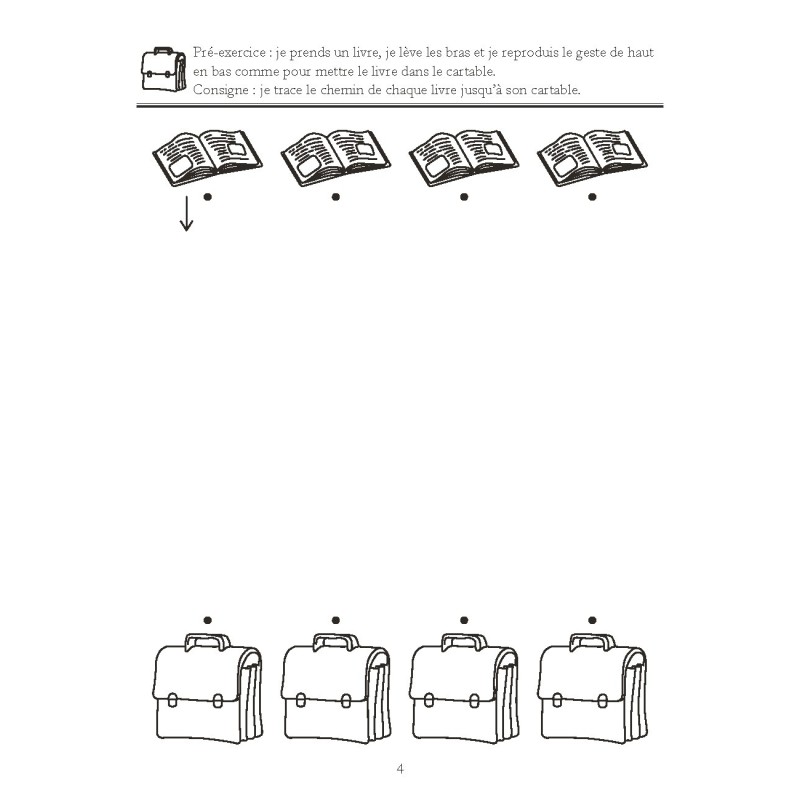 Pré-exercice : je prends un livre, je lève les bras et je reproduis le geste de haut en bas comme pour mettre le livre dans le cartable.
Consigne : je trace le chemin de chaque livre jusqu'à son cartable.

4