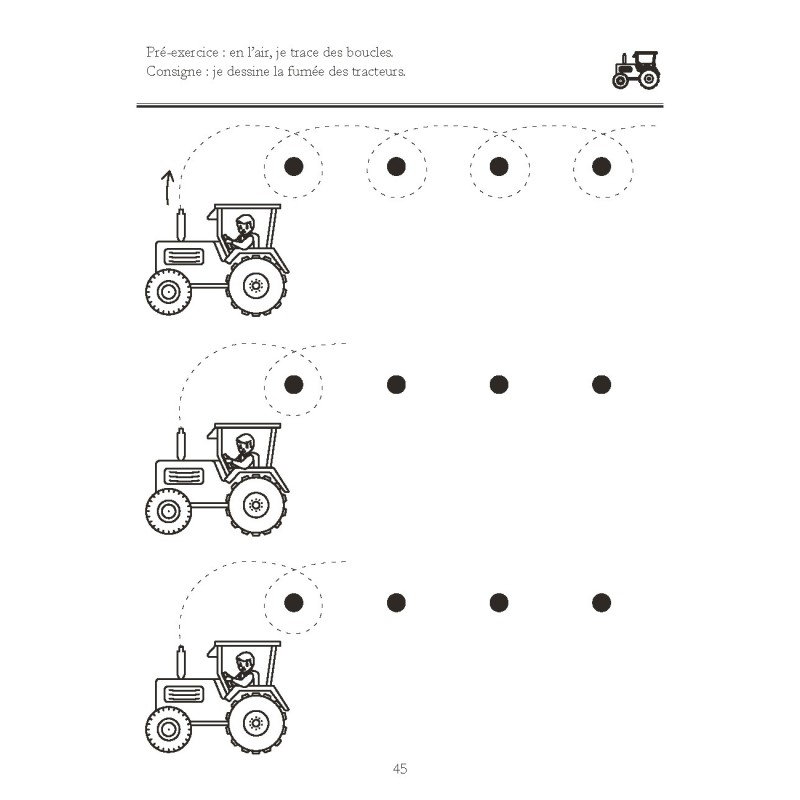 Pré-exercice : en l'air, je trace des boucles.
Consigne : je dessine la fumée des tracteurs.

45