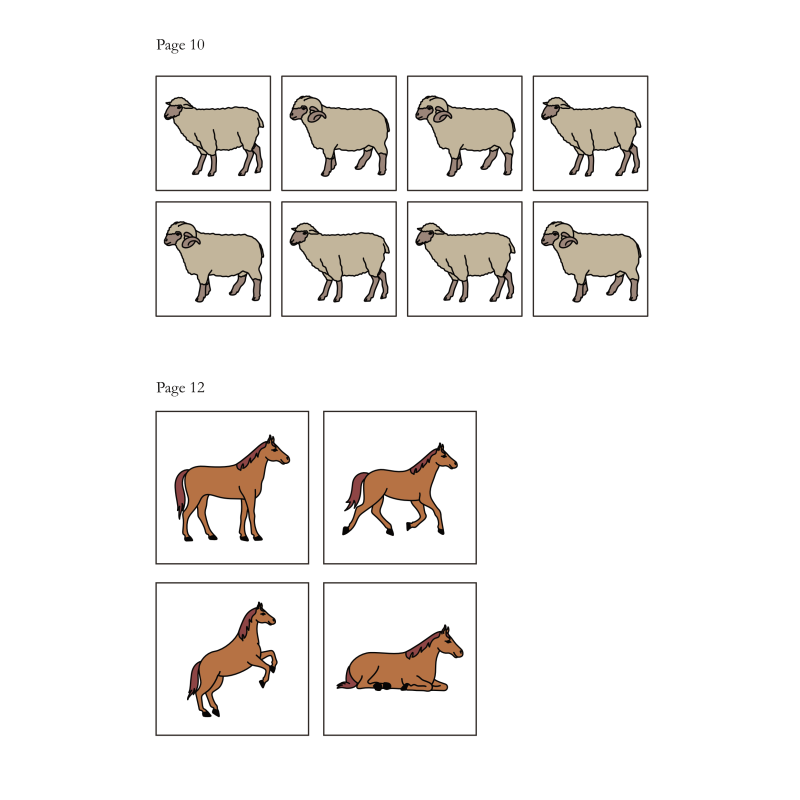 Page 10

Page 12