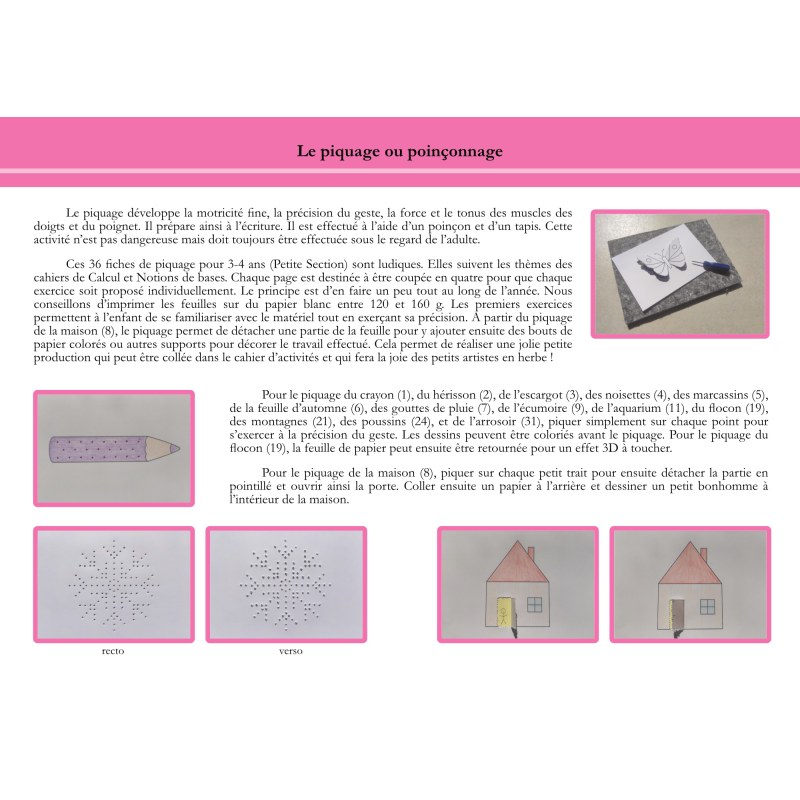 Le piquage ou poinçonnage

Le piquage développe la motricité fine, la précision du geste, la force et le tonus des muscles des doigts et du poignet. Il prépare ainsi à l'écriture. Il est effectué à l'aide d'un poinçon et d'un tapis. Cette activité n'est pas dangereuse mais doit toujours être effectuée sous le regard de l'adulte.

Ces 36 fiches de piquage pour 3-4 ans (Petite Section) sont ludiques. Elles suivent les thèmes des cahiers de Calcul et Notions de bases. Chaque page est destinée à être coupée en quatre pour que chaque exercice soit proposé individuellement. Le principe est d'en faire un peu tout au long de l'année. Nous conseillons d'imprimer les feuilles sur du papier blanc entre 120 et 160 g. Les premiers exercices permettent à l'enfant de se familiariser avec le matériel tout en exerçant sa précision. À partir du piquage de la maison (8), le piquage permet de détacher une partie de la feuille pour y ajouter ensuite des bouts de papier colorés ou autres supports pour décorer le travail effectué. Cela permet de réaliser une jolie petite production qui peut être collée dans le cahier d'activités et qui fera la joie des petits artistes en herbe !

Pour le piquage du crayon (1), du hérisson (2), de l'escargot (3), des noisettes (4), des marcassins (5), de la feuille d'automne (6), des gouttes de pluie (7), de l'écumoire (9), de l'aquarium (11), du flocon (19), des montagnes (21), des poussins (24), et de l'arrosoir (31), piquer simplement sur chaque point pour s'exercer à la précision du geste. Les dessins peuvent être coloriés avant le piquage. Pour le piquage du flocon (19), la feuille de papier peut ensuite être retournée pour un effet 3D à toucher.

Pour le piquage de la maison (8), piquer sur chaque petit trait pour ensuite détacher la partie en pointillé et ouvrir ainsi la porte. Coller ensuite un papier à l'arrière et dessiner un petit bonhomme à l'intérieur de la maison.

recto

verso