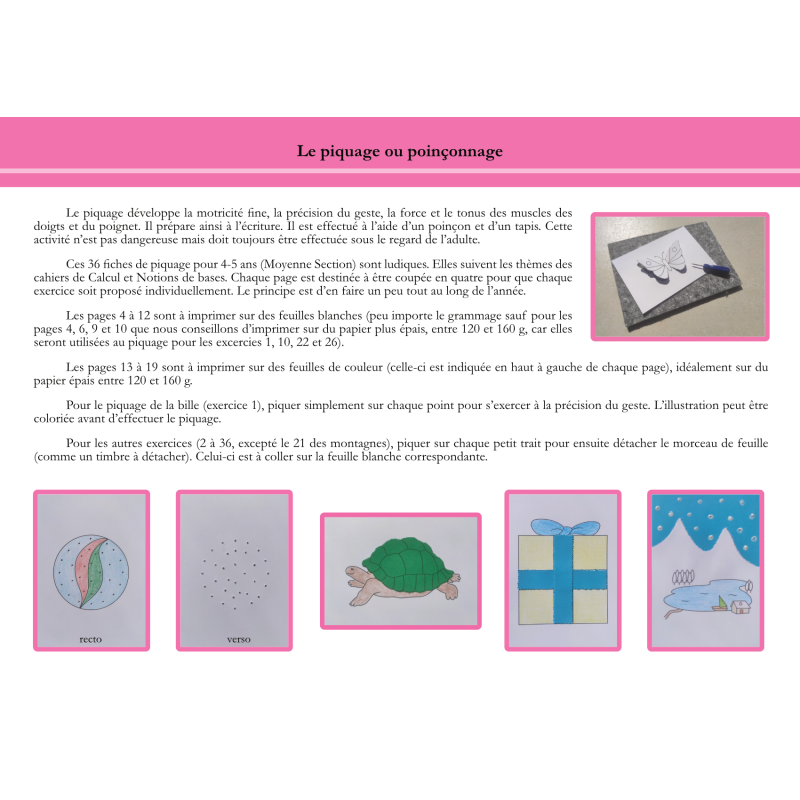 Le piquage ou poinçonnage

Le piquage développe la motricité fine, la précision du geste, la force et le tonus des muscles des doigts et du poignet. Il prépare ainsi à l'écriture. Il est effectué à l'aide d'un poinçon et d'un tapis. Cette activité n'est pas dangereuse mais doit toujours être effectuée sous le regard de l'adulte.

Ces 36 fiches de piquage pour 4-5 ans (Moyenne Section) sont ludiques. Elles suivent les thèmes des cahiers de Calcul et Notions de bases. Chaque page est destinée à être coupée en quatre pour que chaque exercice soit proposé individuellement. Le principe est d'en faire un peu tout au long de l'année.

Les pages 4 à 12 sont à imprimer sur des feuilles blanches (peu importe le grammage sauf pour les pages 4, 6, 9 et 10 que nous conseillons d'imprimer sur du papier plus épais, entre 120 et 160 g, car elles seront utilisées au piquage pour les excercies 1, 10, 22 et 26).

Les pages 13 à 19 sont à imprimer sur des feuilles de couleur (celle-ci est indiquée en haut à gauche de chaque page), idéalement sur du papier épais entre 120 et 160 g.

Pour le piquage de la bille (exercice 1), piquer simplement sur chaque point pour s'exercer à la précision du geste. L'illustration peut être coloriée avant d'effectuer le piquage.

Pour les autres exercices (2 à 36, excepté le 21 des montagnes), piquer sur chaque petit trait pour ensuite détacher le morceau de feuille (comme un timbre à détacher). Celui-ci est à coller sur la feuille blanche correspondante.

recto

verso