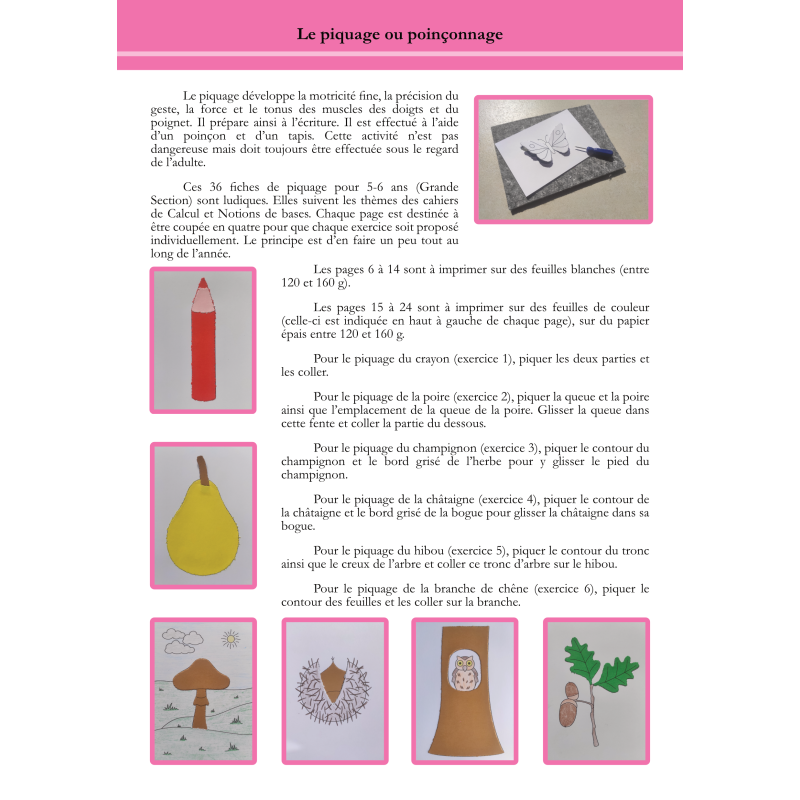 Le piquage ou poinçonnage

Le piquage développe la motricité fine, la précision du geste, la force et le tonus des muscles des doigts et du poignet. Il prépare ainsi à l'écriture. Il est effectué à l'aide d'un poinçon et d'un tapis. Cette activité n'est pas dangereuse mais doit toujours être effectuée sous le regard de l'adulte.

Ces 36 fiches de piquage pour 5-6 ans (Grande Section) sont ludiques. Elles suivent les thèmes des cahiers de Calcul et Notions de bases. Chaque page est destinée à être coupée en quatre pour que chaque exercice soit proposé individuellement. Le principe est d'en faire un peu tout au long de l'année.

Les pages 6 à 14 sont à imprimer sur des feuilles blanches (entre 120 et 160 g).

Les pages 15 à 24 sont à imprimer sur des feuilles de couleur (celle-ci est indiquée en haut à gauche de chaque page), sur du papier épais entre 120 et 160 g.

Pour le piquage du crayon (exercice 1), piquer les deux parties et les coller.

Pour le piquage de la poire (exercice 2), piquer la queue et la poire ainsi que l'emplacement de la queue de la poire. Glisser la queue dans cette fente et coller la partie du dessous.

Pour le piquage du champignon (exercice 3), piquer le contour du champignon et le bord grisé de l'herbe pour y glisser le pied du champignon.

Pour le piquage de la châtaigne (exercice 4), piquer le contour de la châtaigne et le bord grisé de la bogue pour glisser la châtaigne dans sa bogue.

Pour le piquage du hibou (exercice 5), piquer le contour du tronc ainsi que le creux de l'arbre et coller ce tronc d'arbre sur le hibou.

Pour le piquage de la branche de chêne (exercice 6), piquer le contour des feuilles et les coller sur la branche.